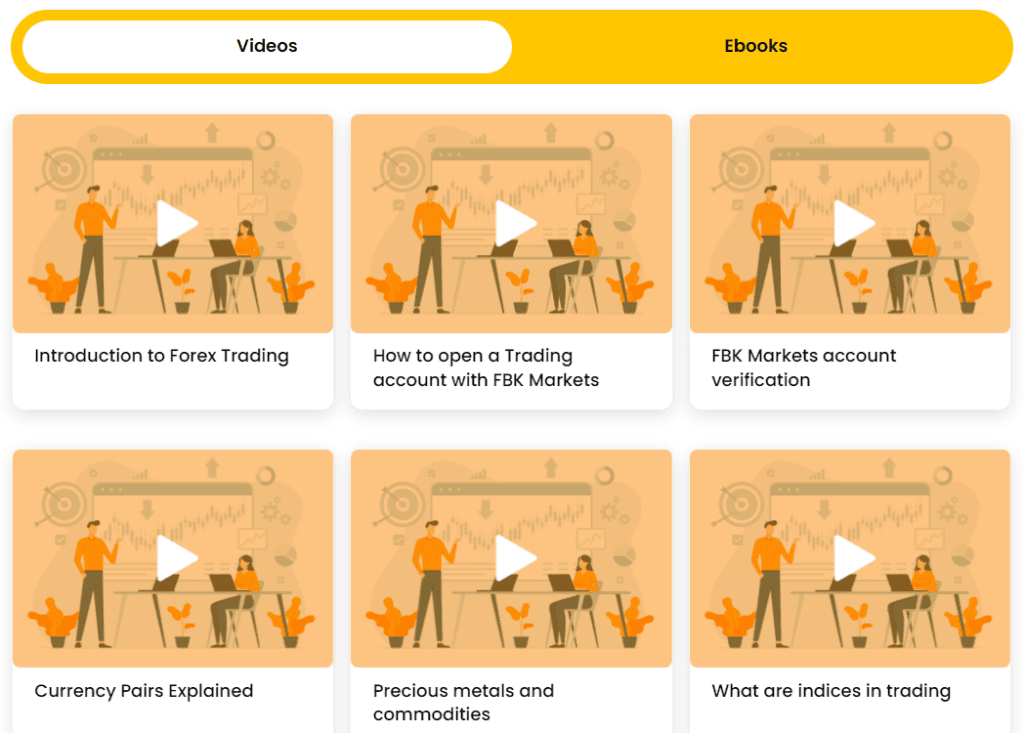 Videos

Ebooks

Introduction to Forex Trading

How to open a Trading account with FBK Markets

FBK Markets account verification

Currency Pairs Explained

Precious metals and commodities

What are indices in trading